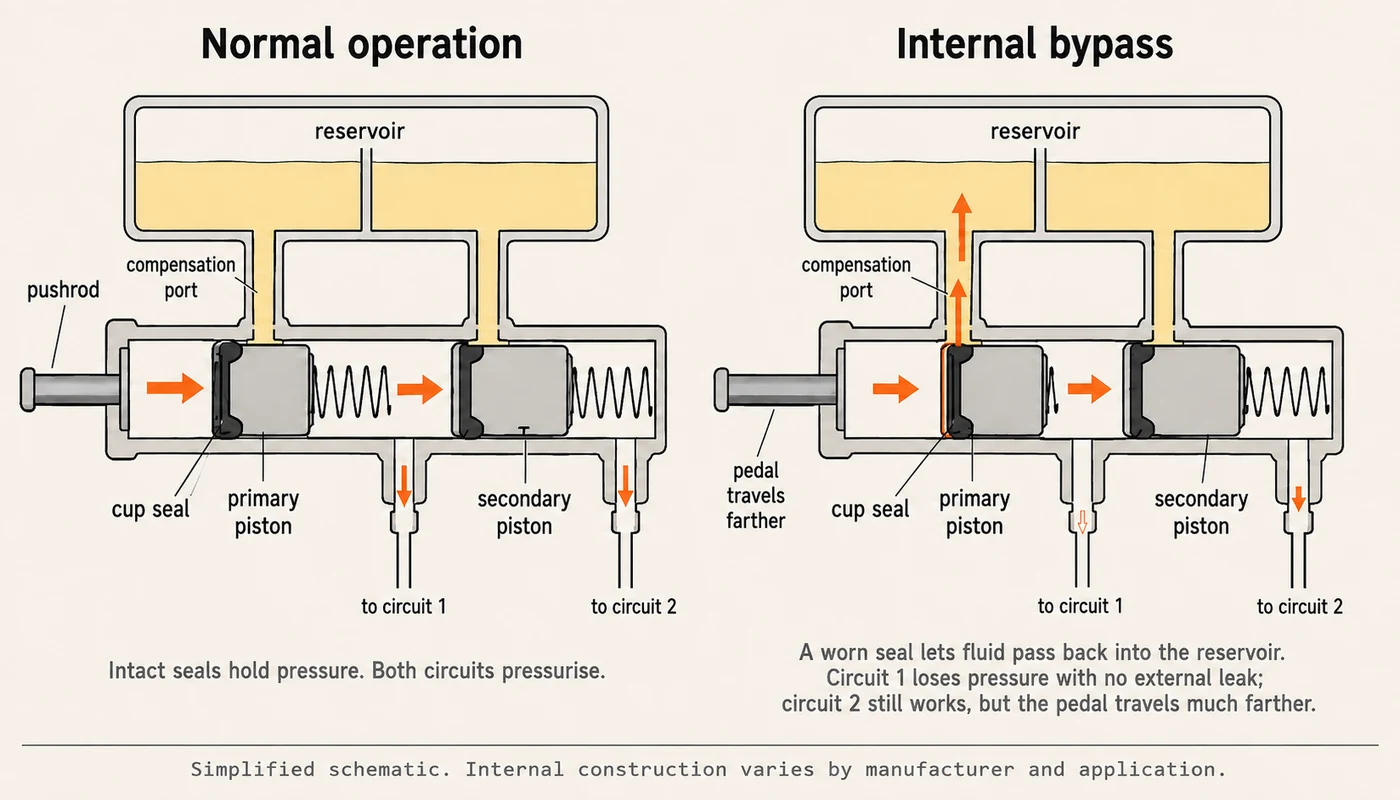 Normal operation

reservoir

compensation port

pushrod

cup seal

primary piston

secondary piston

to circuit 1

to circuit 2

Intact seals hold pressure. Both circuits pressurise.

Internal bypass

reservoir

compensation port

pedal travels farther

cup seal

primary piston

secondary piston

to circuit 1

to circuit 2

A worn seal lets fluid pass back into the reservoir. Circuit 1 loses pressure with no external leak; circuit 2 still works, but the pedal travels much farther.

Simplified schematic. Internal construction varies by manufacturer and application.